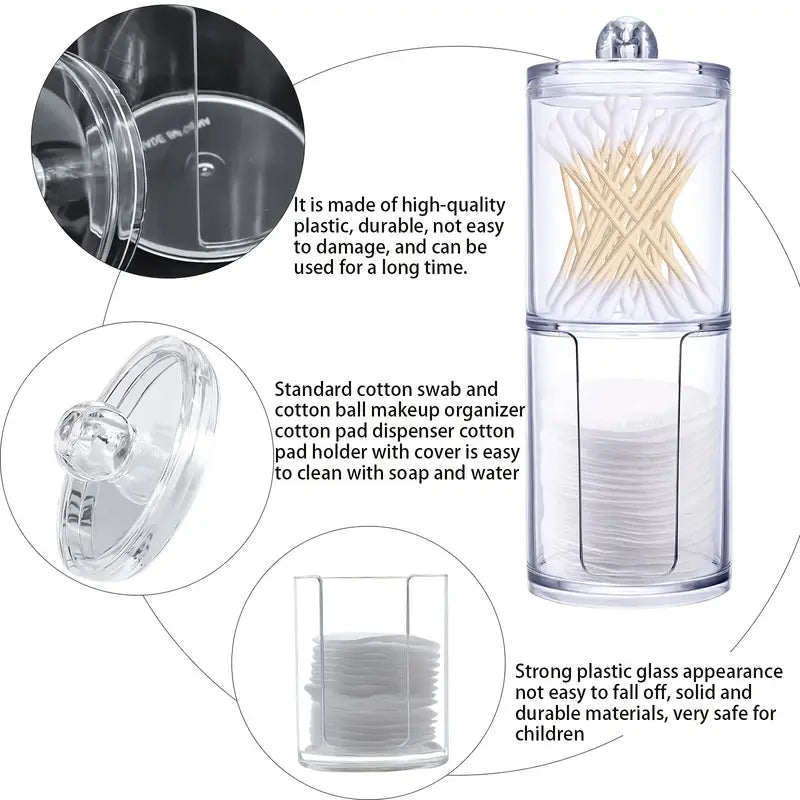 MADE IN CHINA

It is made of high-quality plastic, durable, not easy to damage, and can be used for a long time.

Standard cotton swab and cotton ball makeup organizer cotton pad dispenser cotton pad holder with cover is easy to clean with soap and water

Strong plastic glass appearance not easy to fall off, solid and durable materials, very safe for children