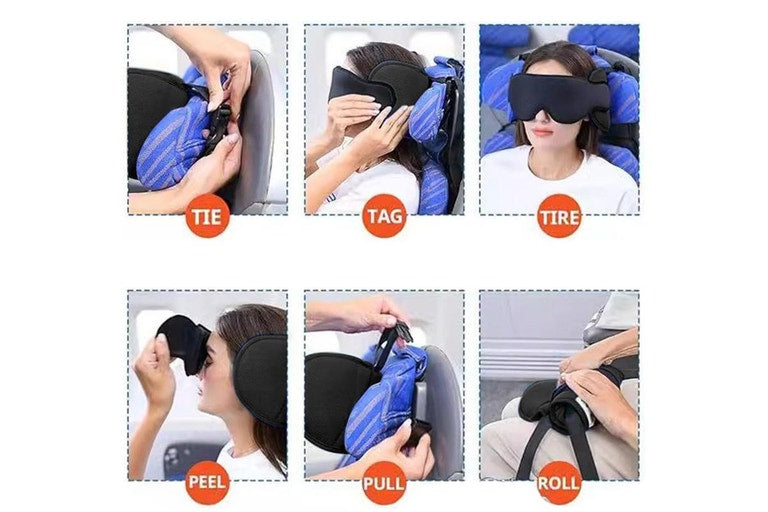 TIE

TAG

TIRE

PEEL

PULL

ROLL