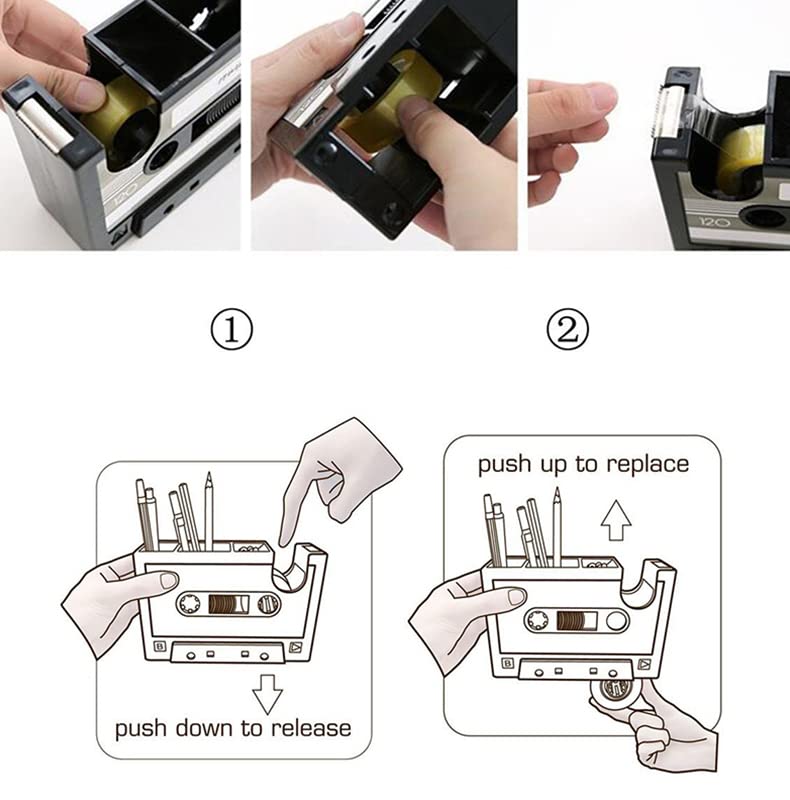 120

120

①

②

push down to release

push up to replace

B

B