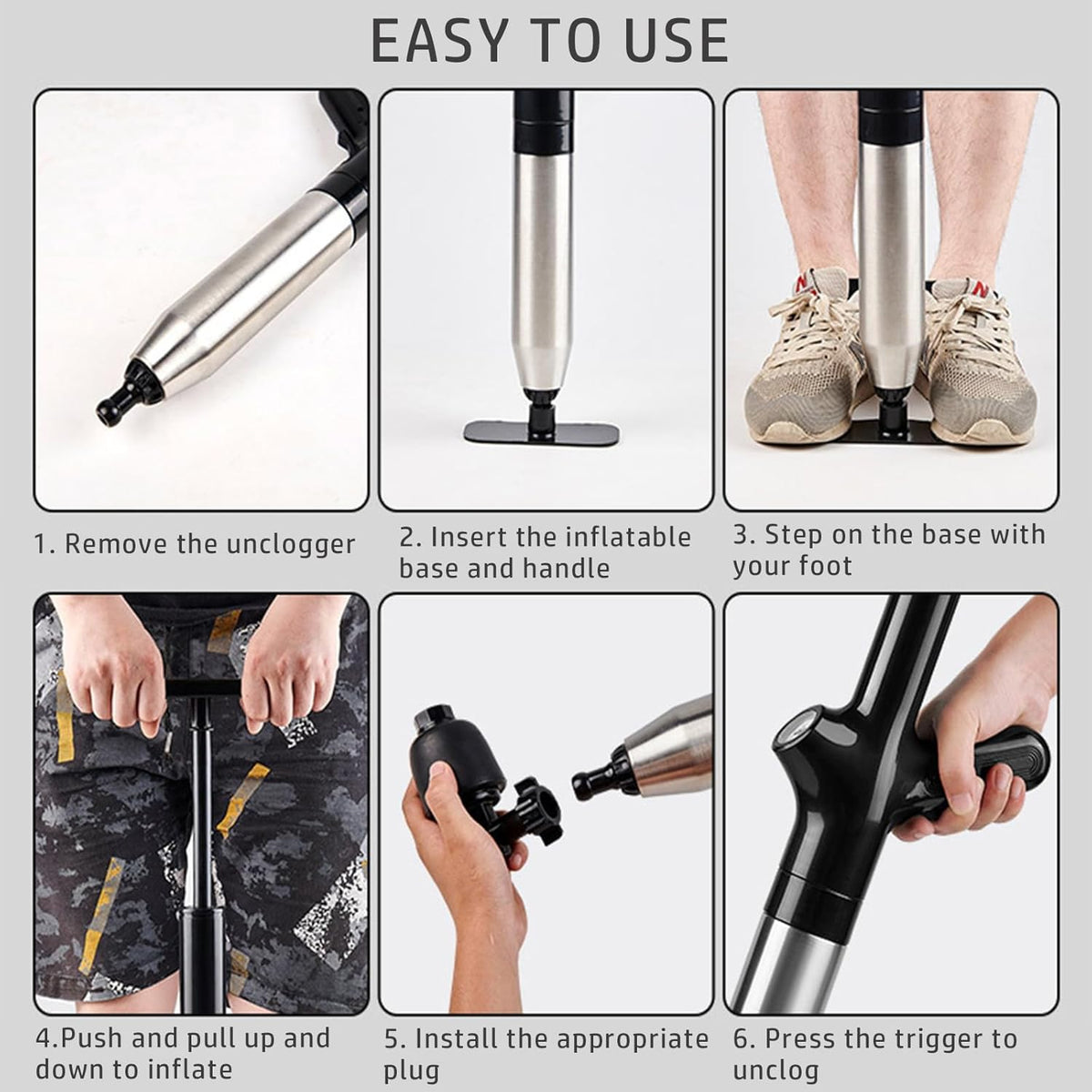 EASY TO USE

1. Remove the unclogger

2. Insert the inflatable base and handle

3. Step on the base with your foot

4.Push and pull up and down to inflate

5. Install the appropriate plug

6. Press the trigger to unclog