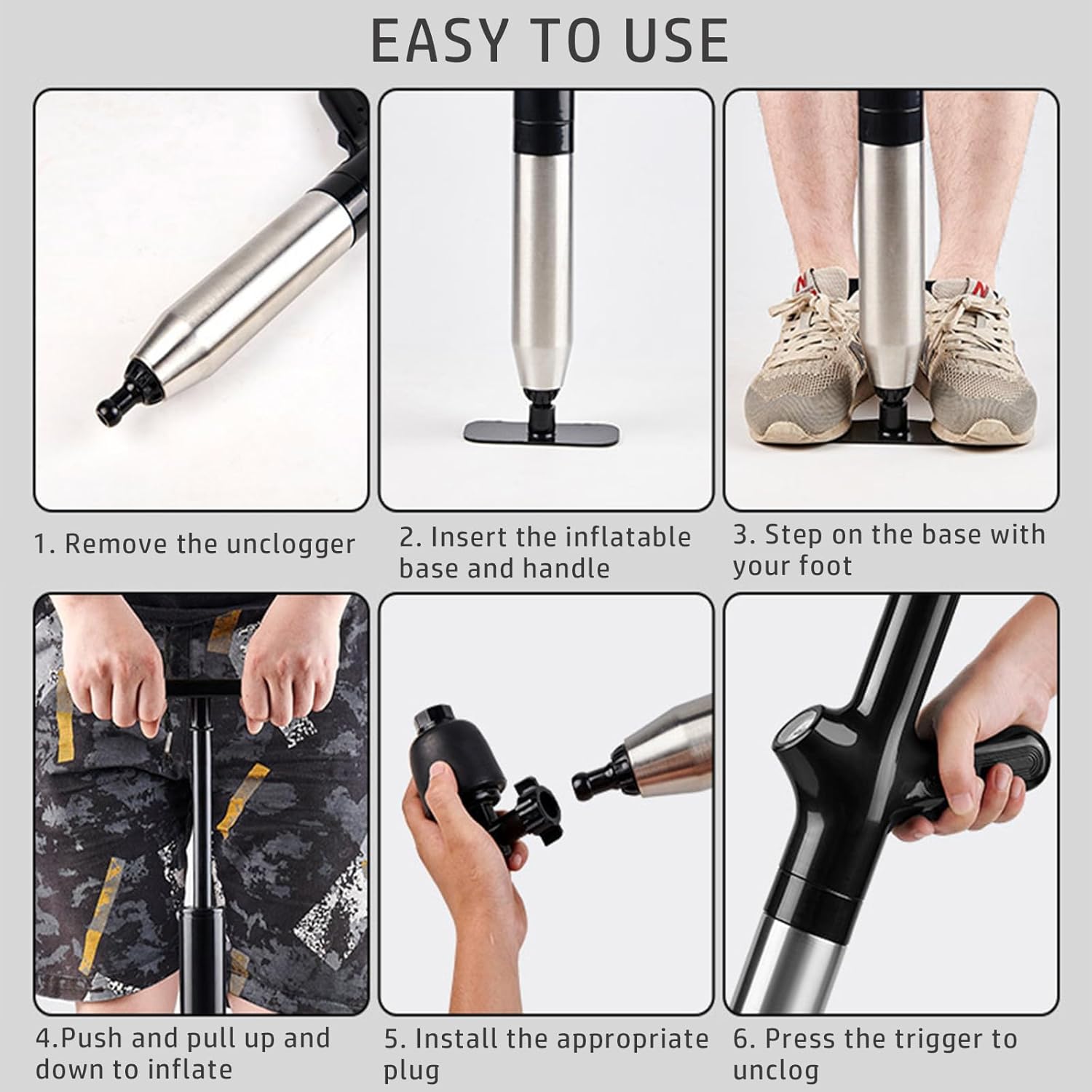 EASY TO USE

1. Remove the unclogger

2. Insert the inflatable base and handle

3. Step on the base with your foot

4.Push and pull up and down to inflate

5. Install the appropriate plug

6. Press the trigger to unclog