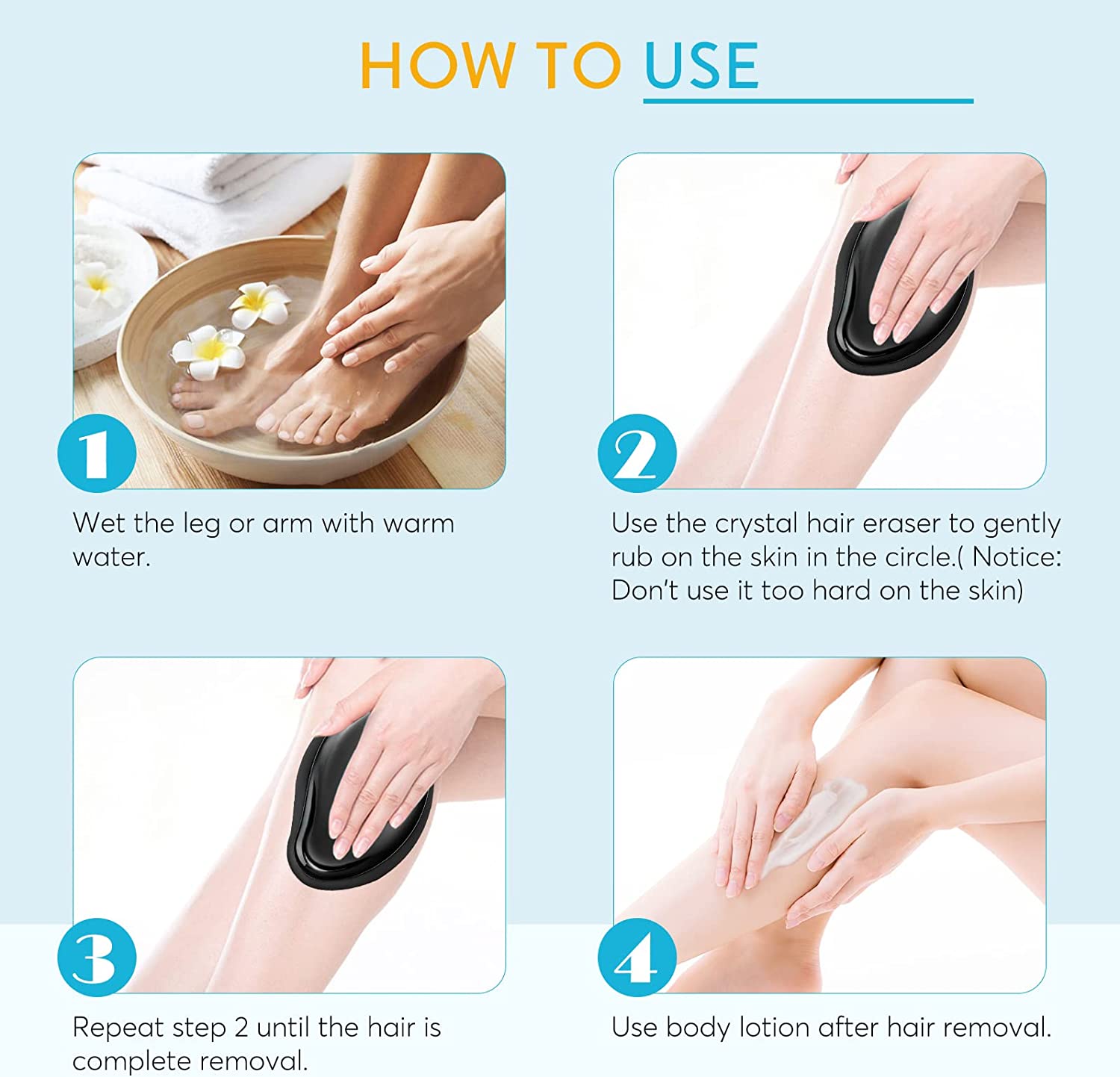 HOW TO USE

1

Wet the leg or arm with warm water.

2

Use the crystal hair eraser to gently rub on the skin in the circle.( Notice: Don't use it too hard on the skin)

3

Repeat step 2 until the hair is complete removal.

4

Use body lotion after hair removal.