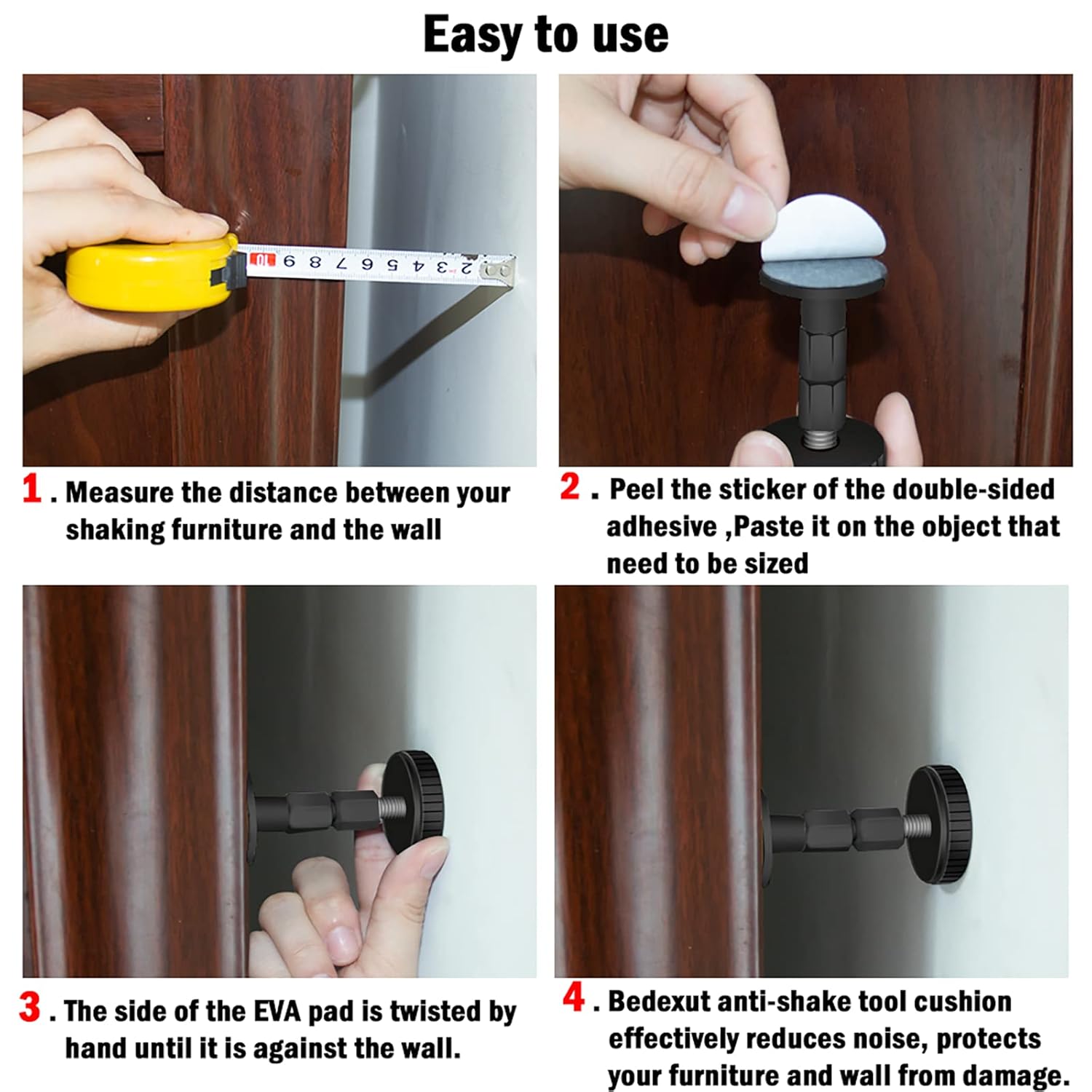 Easy to use

10 9 8 7 6 5 4 3 2

1 . Measure the distance between your shaking furniture and the wall

2 . Peel the sticker of the double-sided adhesive ,Paste it on the object that need to be sized

3 . The side of the EVA pad is twisted by hand until it is against the wall.

4 . Bedexut anti-shake tool cushion effectively reduces noise, protects your furniture and wall from damage.