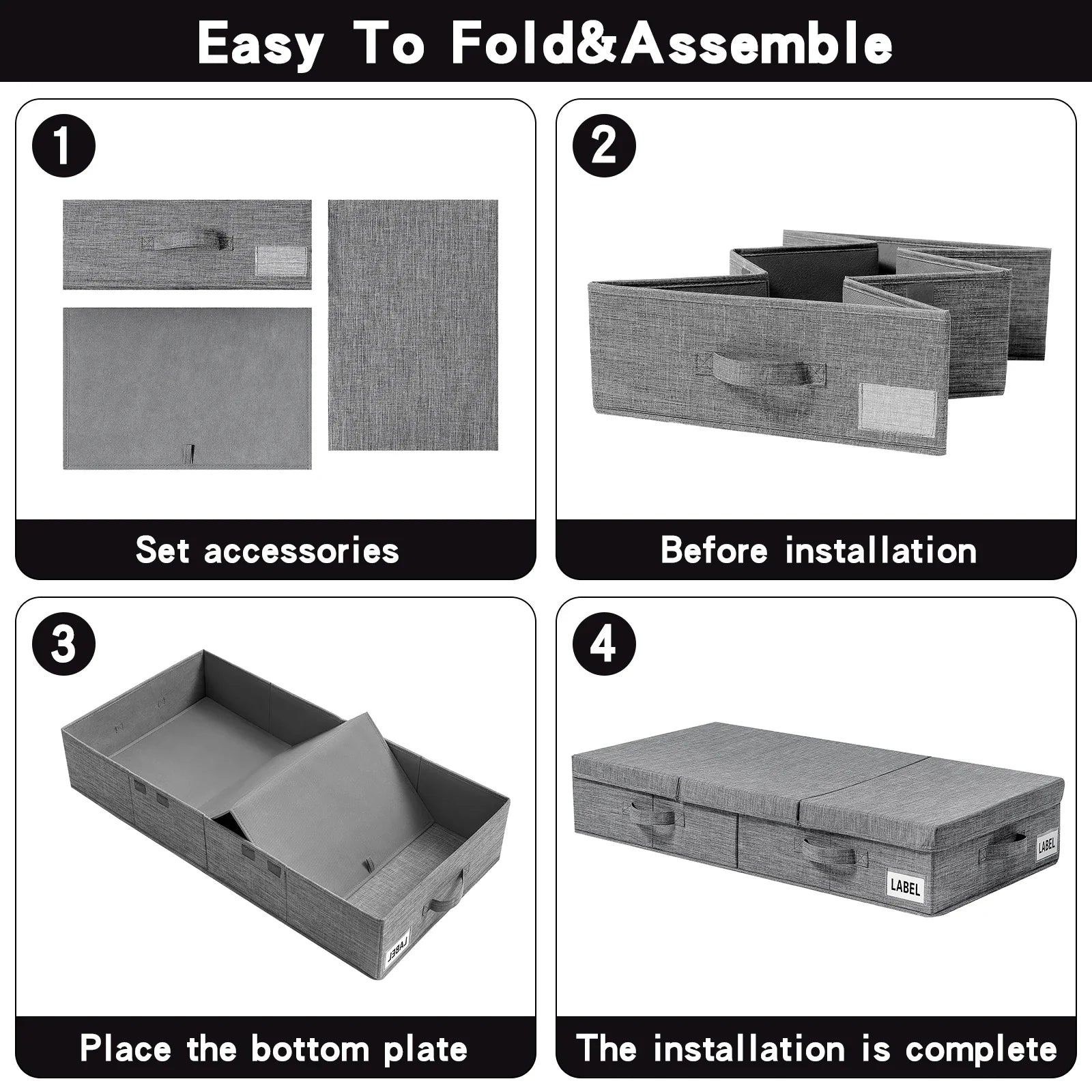 Easy To Fold&Assemble

1

Set accessories

2

Before installation

3

LABEL

Place the bottom plate

4

LABEL

LABEL

The installation is complete